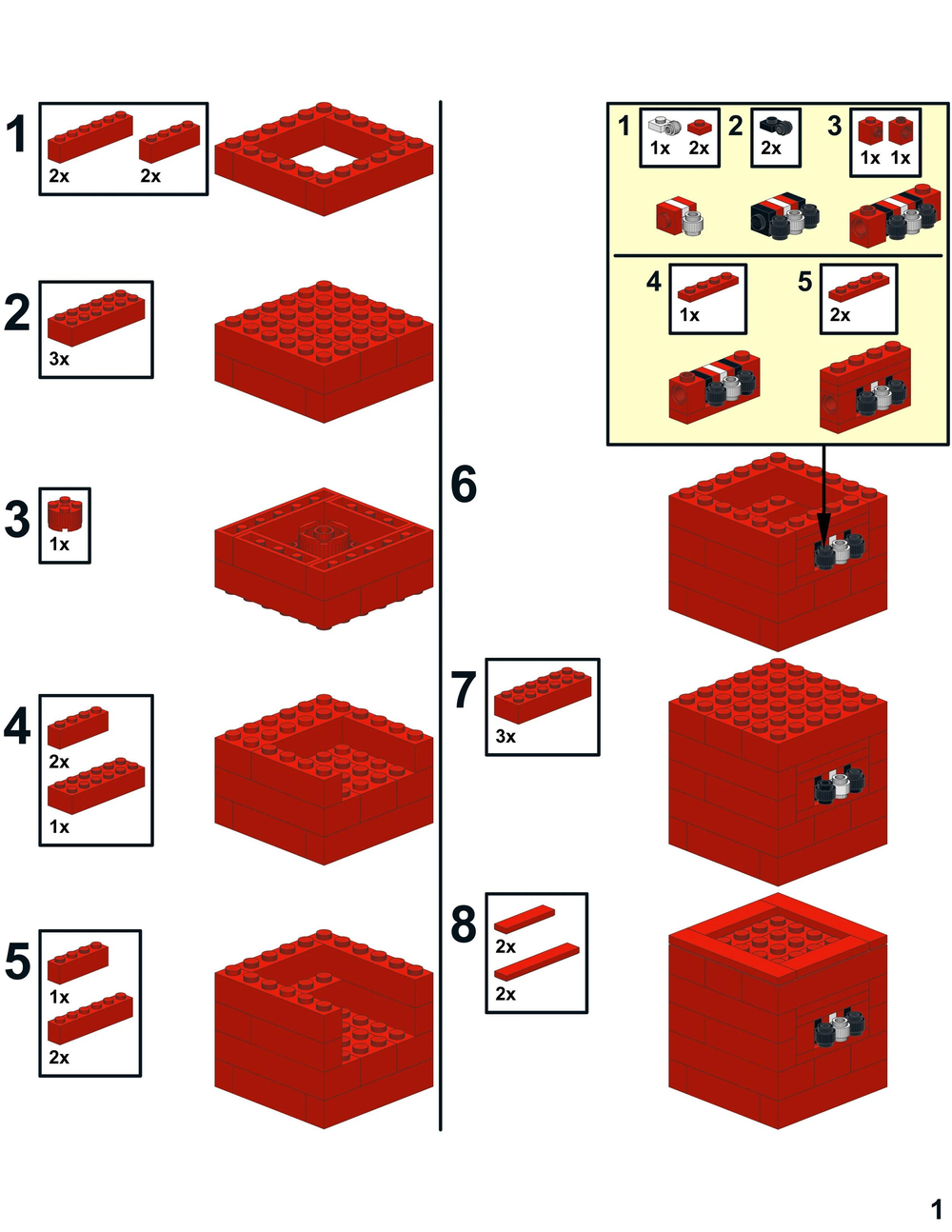 1
2x 2x

2
3x

3
1x

4
2x
1x

5
1x
2x

1
1x 2x
2
2x
3
1x 1x

4
1x
5
2x

6

7
3x

8
2x
2x

1